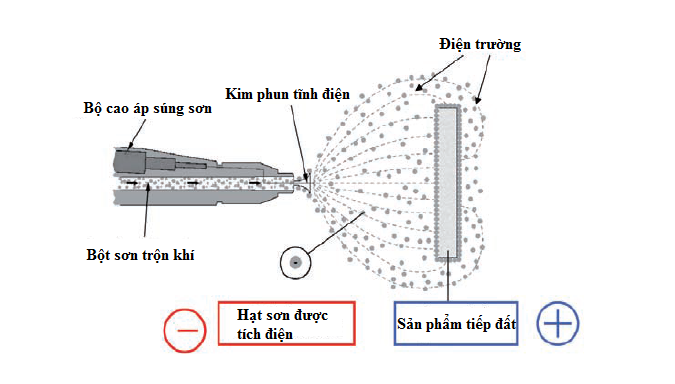 Điện trường

Kim phun tĩnh điện

Bộ cao áp súng sơn

Bột sơn trộn khí

Hạt sơn được tích điện

Sản phẩm tiếp đất